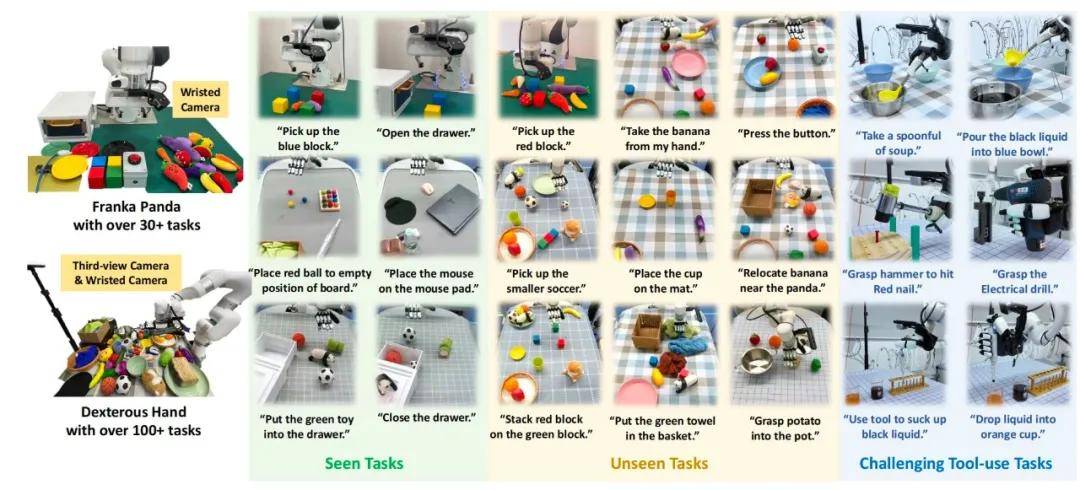 Wristed Camera

Franka Panda with over 30+ tasks

Third-view Camera & Wristed Camera

Dexterous Hand with over 100+ tasks

"Pick up the blue block."

"Open the drawer."

"Place red ball to empty position of board."

"Place the mouse on the mouse pad."

"Put the green toy into the drawer."

"Close the drawer."

Seen Tasks

"Pick up the red block."

"Take the banana from my hand."

"Press the button."

"Pick up the smaller soccer."

"Place the cup on the mat."

"Relocate banana near the panda."

"Stack red block on the green block."

"Put the green towel in the basket."

"Grasp potato into the pot."

Unseen Tasks

"Take a spoonful of soup."

"Pour the black liquid into blue bowl."

"Grasp hammer to hit Red nail."

"Grasp the Electrical drill."

"Use tool to suck up black liquid."

"Drop liquid into orange cup."

Challenging Tool-use Tasks